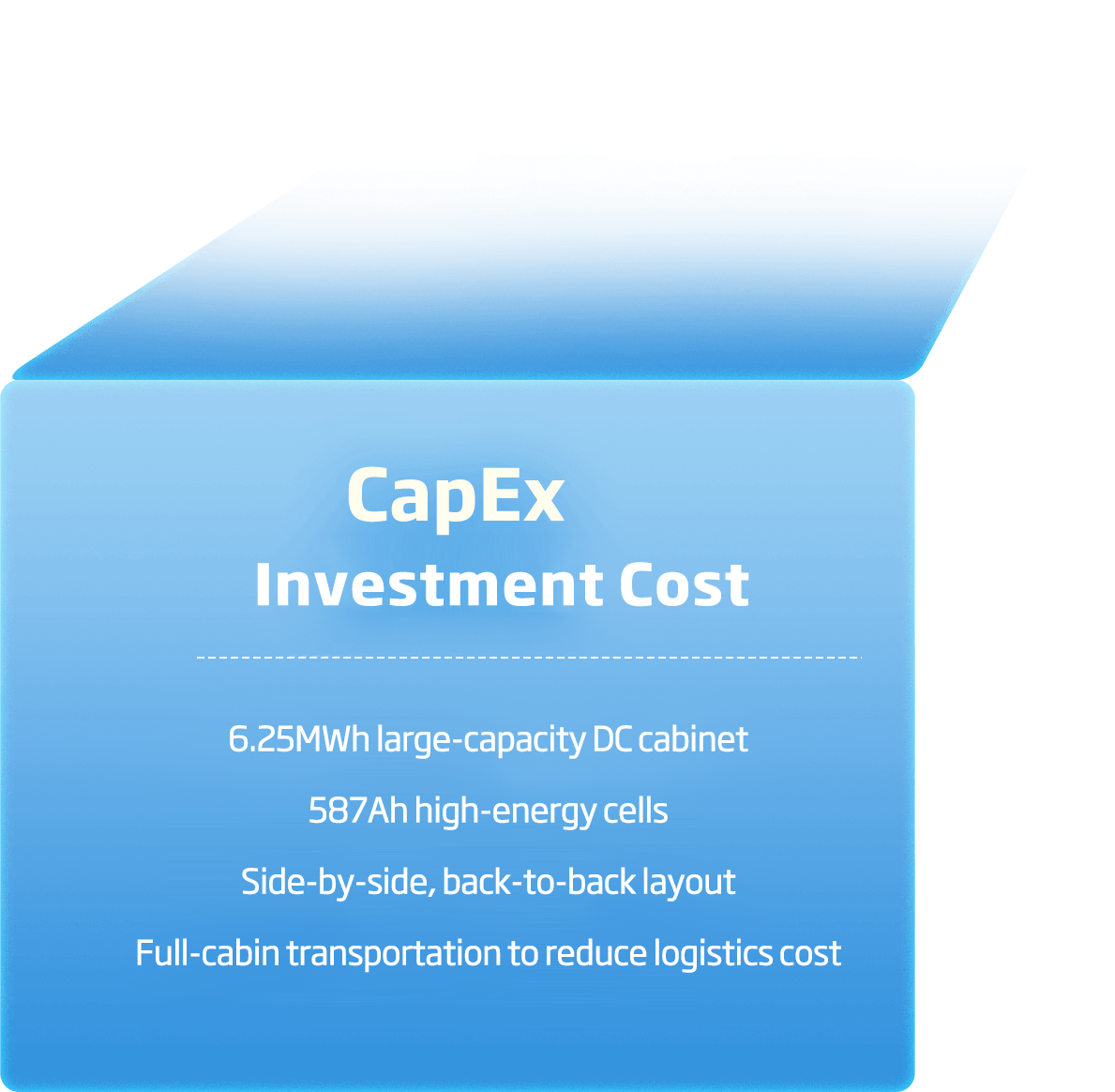 CapEx

Investment Cost

6.25MWh large-capacity DC cabinet

587Ah high-energy cells

Side-by-side, back-to-back layout

Full-cabin transportation to reduce logistics cost